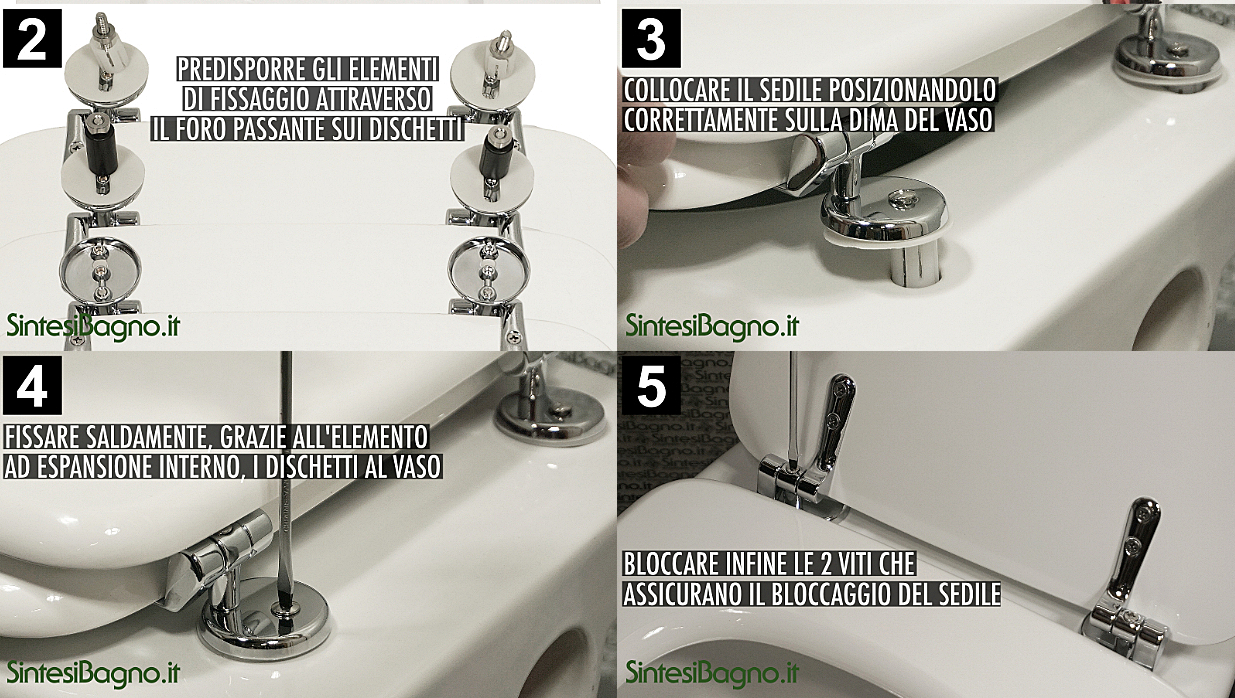 2

PREDISPORRE GLI ELEMENTI DI FISSAGGIO ATTRAVERSO IL FORO PASSANTE SUI DISCHETTI

SintesiBagno.it

3

COLLOCARE IL SEDILE POSIZIONANDOLO CORRETTAMENTE SULLA DIMA DEL VASO

SintesiBagno.it

4

FISSARE SALDAMENTE, GRAZIE ALL'ELEMENTO AD ESPANSIONE INTERNO, I DISCHETTI AL VASO

SintesiBagno.it

5

BLOCCARE INFINE LE 2 VITI CHE ASSICURANO IL BLOCCAGGIO DEL SEDILE

SintesiBagno.it